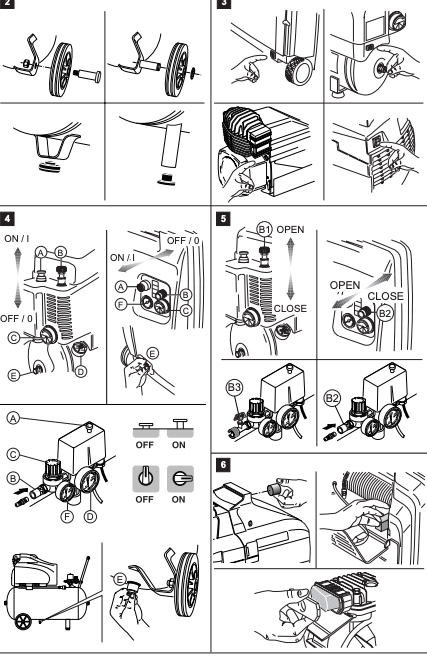 2

3

4

ON / I
A
B
OFF / 0
C
E
D

OFF / 0
ON / I
A
B
F
C
E

A
C
B
F
D
OFF
ON
OFF
ON

E

5

B1
OPEN
CLOSE

OPEN
CLOSE
B2

B3

B2

6